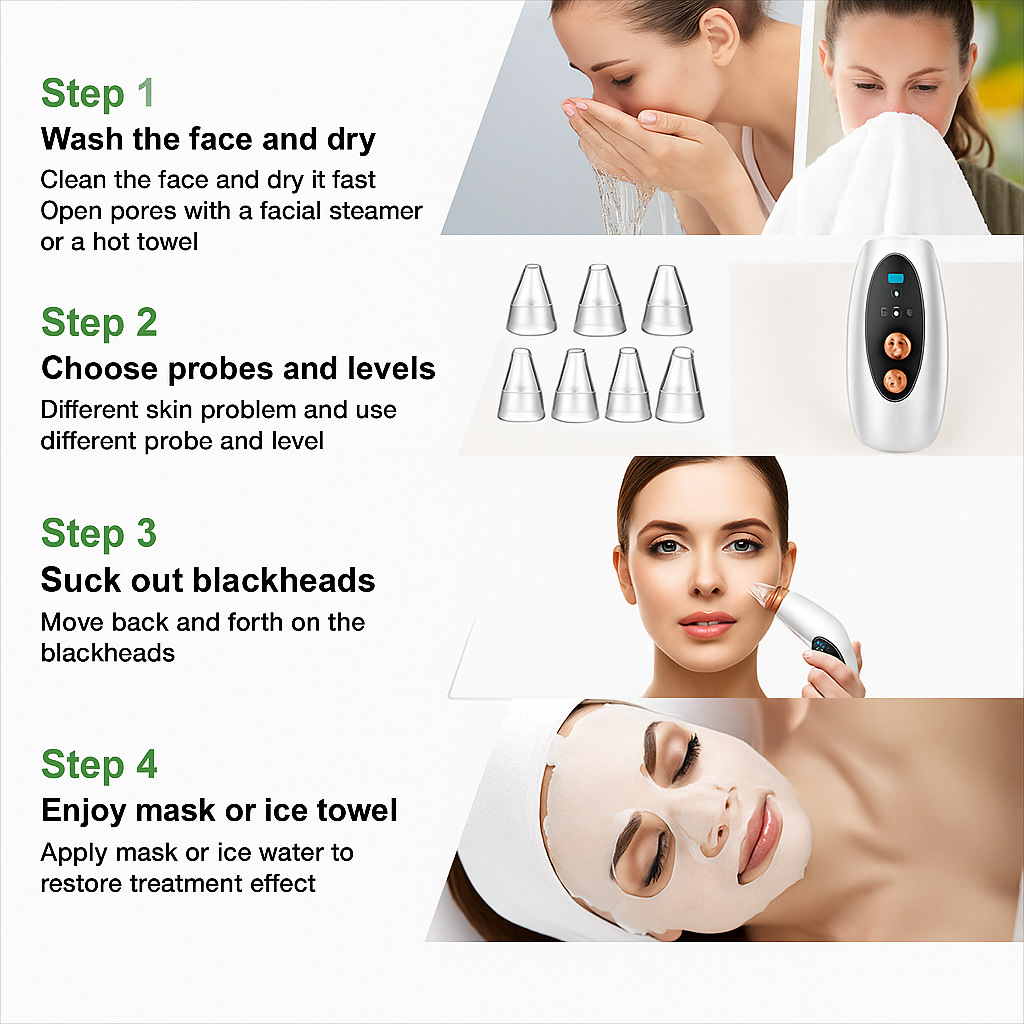 Step 1
Wash the face and dry
Clean the face and dry it fast
Open pores with a facial steamer or a hot towel

Step 2
Choose probes and levels
Different skin problem and use different probe and level

Step 3
Suck out blackheads
Move back and forth on the blackheads

Step 4
Enjoy mask or ice towel
Apply mask or ice water to restore treatment effect