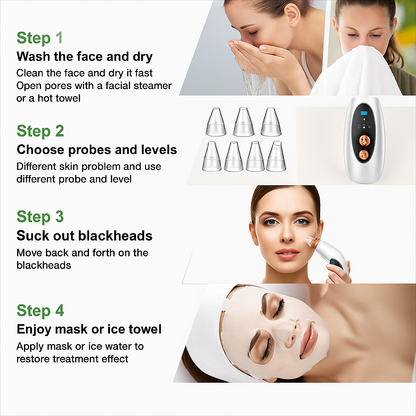 Step 1
Wash the face and dry
Clean the face and dry it fast
Open pores with a facial steamer or a hot towel

Step 2
Choose probes and levels
Different skin problem and use different probe and level

Step 3
Suck out blackheads
Move back and forth on the blackheads

Step 4
Enjoy mask or ice towel
Apply mask or ice water to restore treatment effect