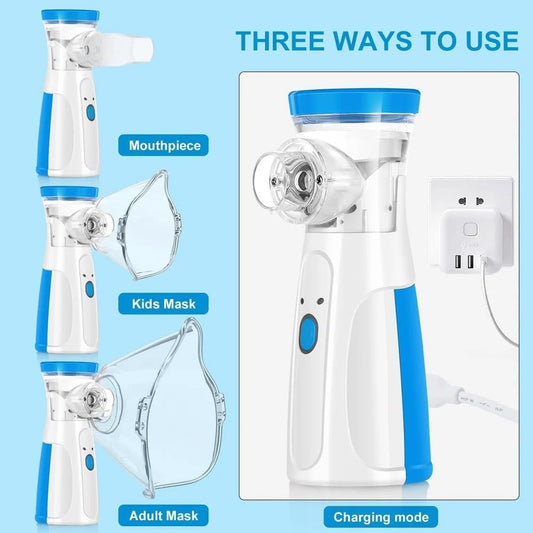 THREE WAYS TO USE

Mouthpiece

Kids Mask

Adult Mask

Charging mode