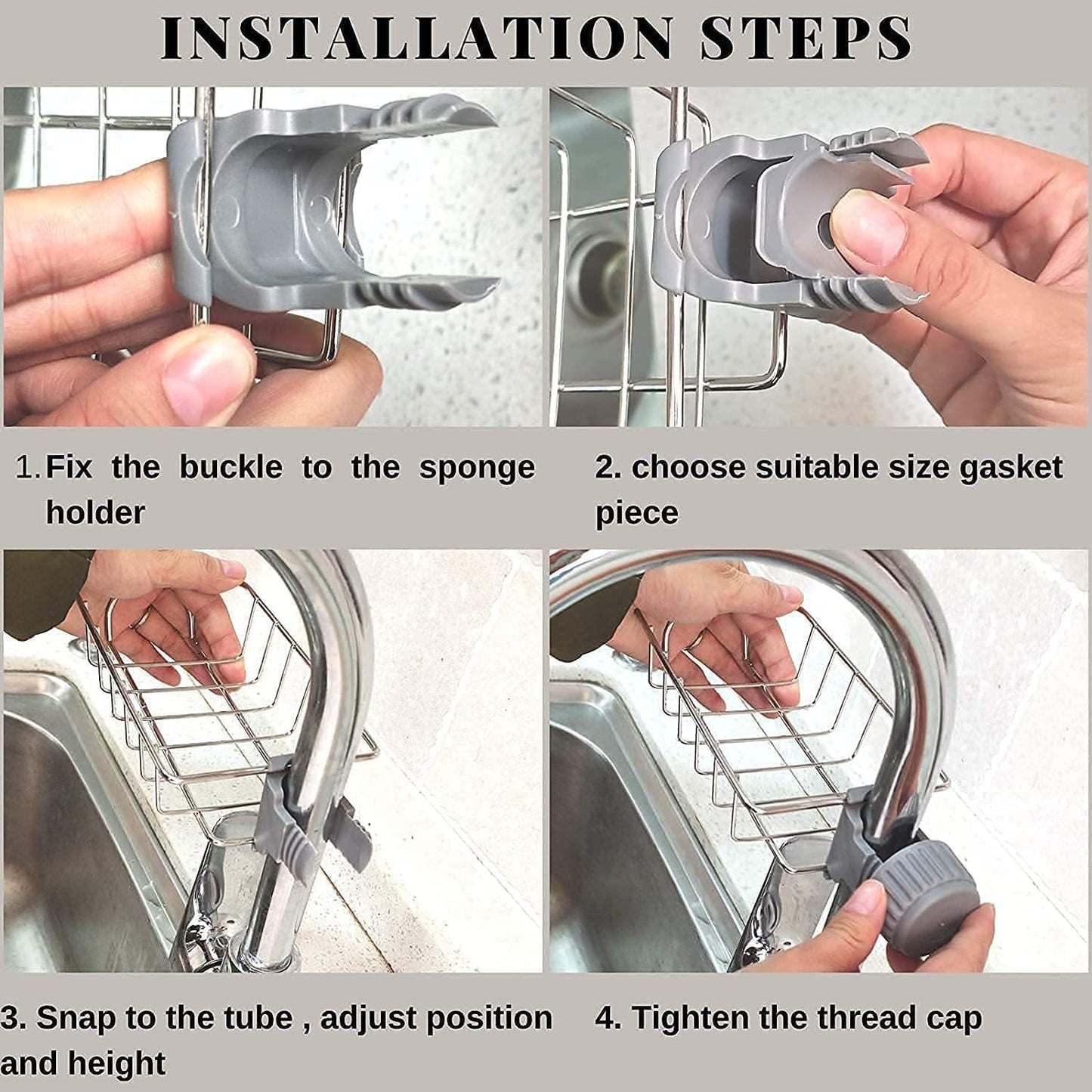 INSTALLATION STEPS

1. Fix the buckle to the sponge holder

2. choose suitable size gasket piece

3. Snap to the tube , adjust position and height

4. Tighten the thread cap